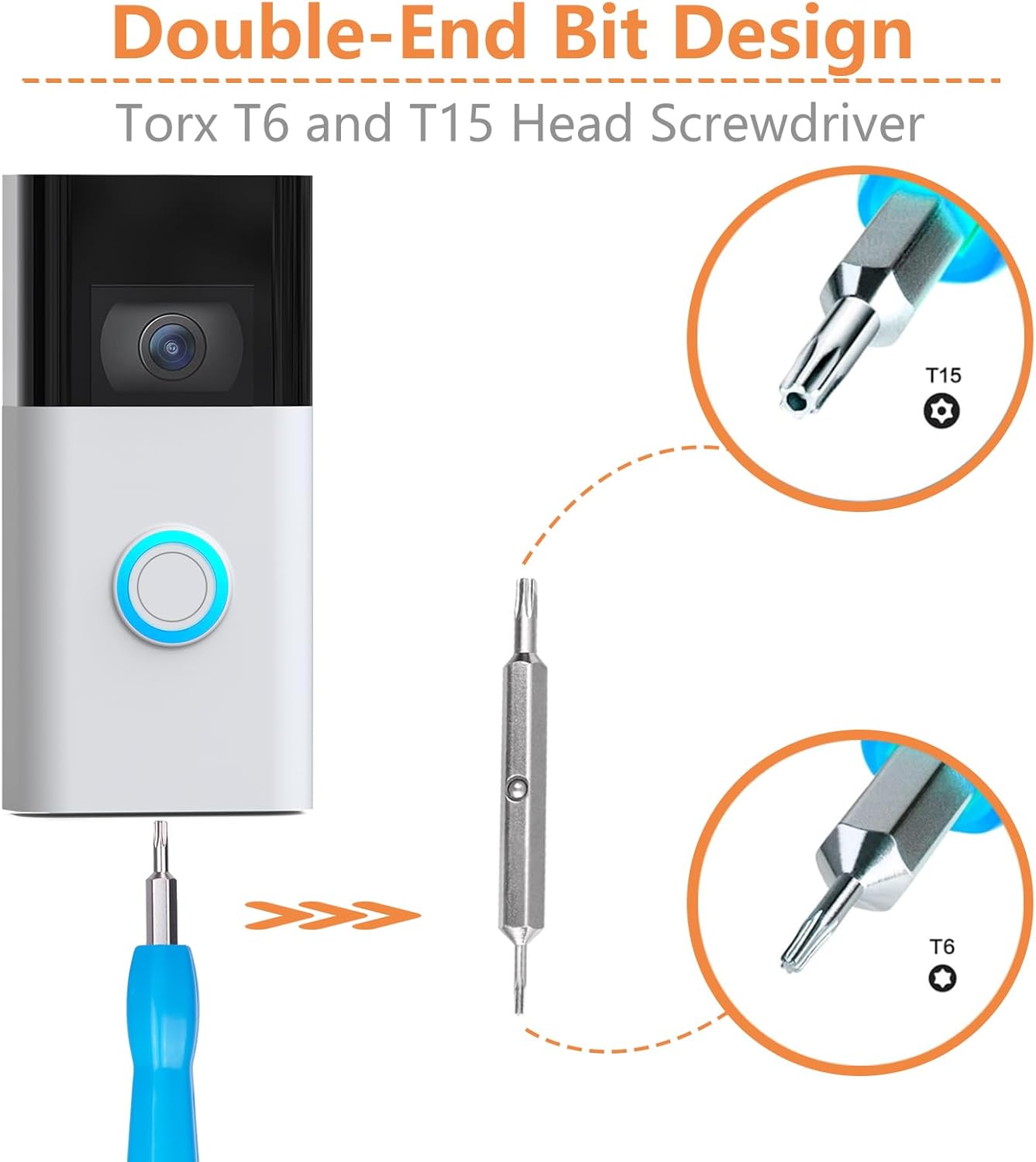 Double-End Bit Design

Torx T6 and T15 Head Screwdriver

T15

T6